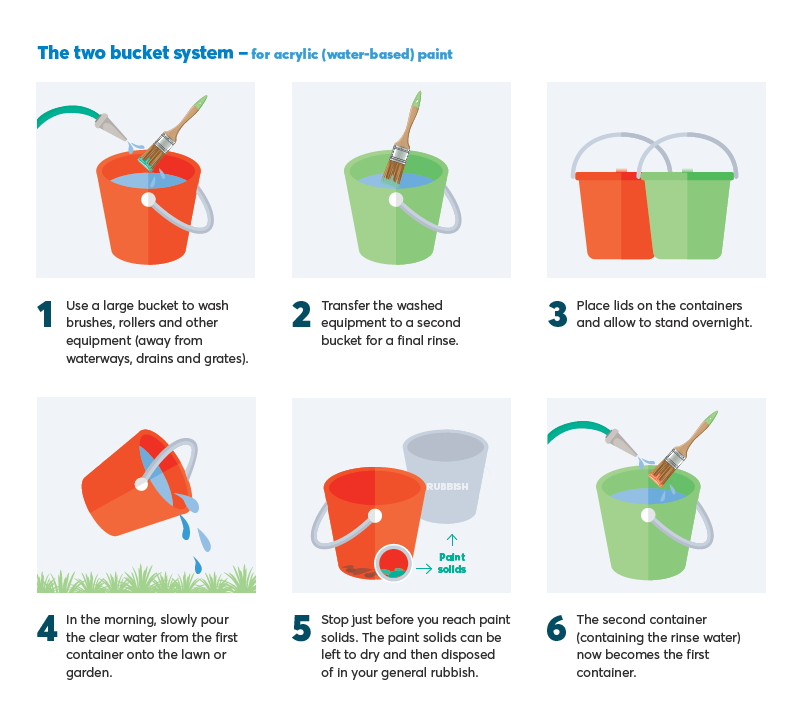 The two bucket system – for acrylic (water-based) paint

1 Use a large bucket to wash brushes, rollers and other equipment (away from waterways, drains and grates).

2 Transfer the washed equipment to a second bucket for a final rinse.

3 Place lids on the containers and allow to stand overnight.

4 In the morning, slowly pour the clear water from the first container onto the lawn or garden.

RUBBISH

Paint solids

5 Stop just before you reach paint solids. The paint solids can be left to dry and then disposed of in your general rubbish.

6 The second container (containing the rinse water) now becomes the first container.