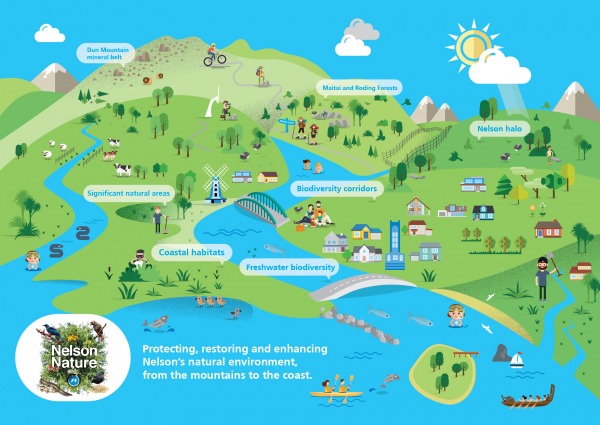 Dun Mountain mineral belt

Maitai and Roding Forests

Nelson halo

Significant natural areas

Biodiversity corridors

Coastal habitats

Freshwater biodiversity

Nelson Nature

Protecting, restoring and enhancing Nelson's natural environment, from the mountains to the coast.